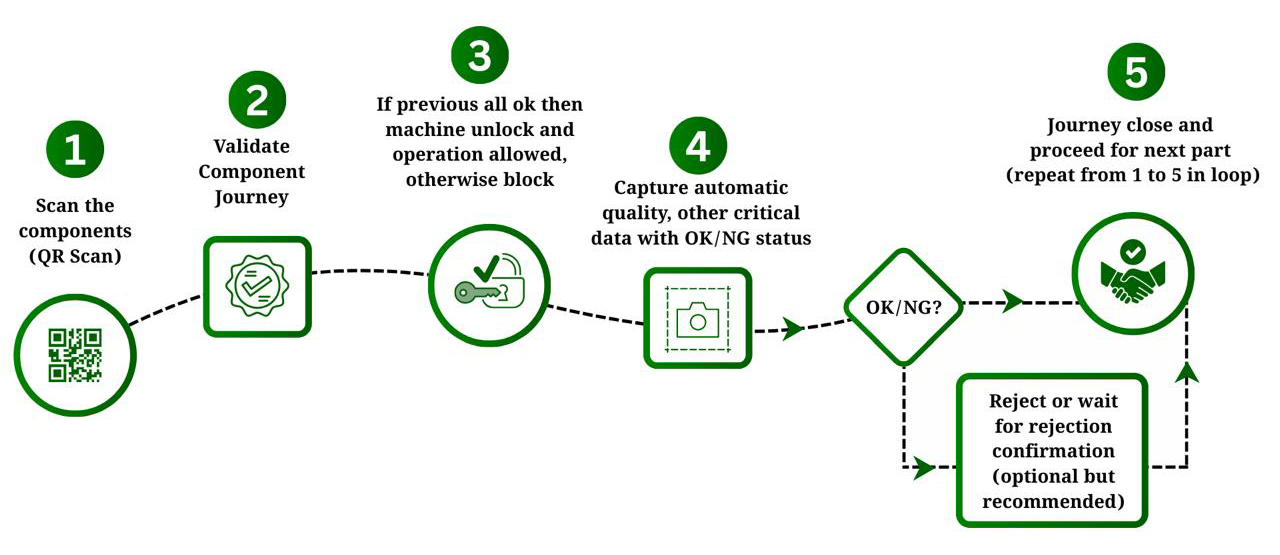 1
Scan the components (QR Scan)

2
Validate Component Journey

3
If previous all ok then machine unlock and operation allowed, otherwise block

4
Capture automatic quality, other critical data with OK/NG status

OK/NG?

5
Journey close and proceed for next part (repeat from 1 to 5 in loop)

Reject or wait for rejection confirmation (optional but recommended)